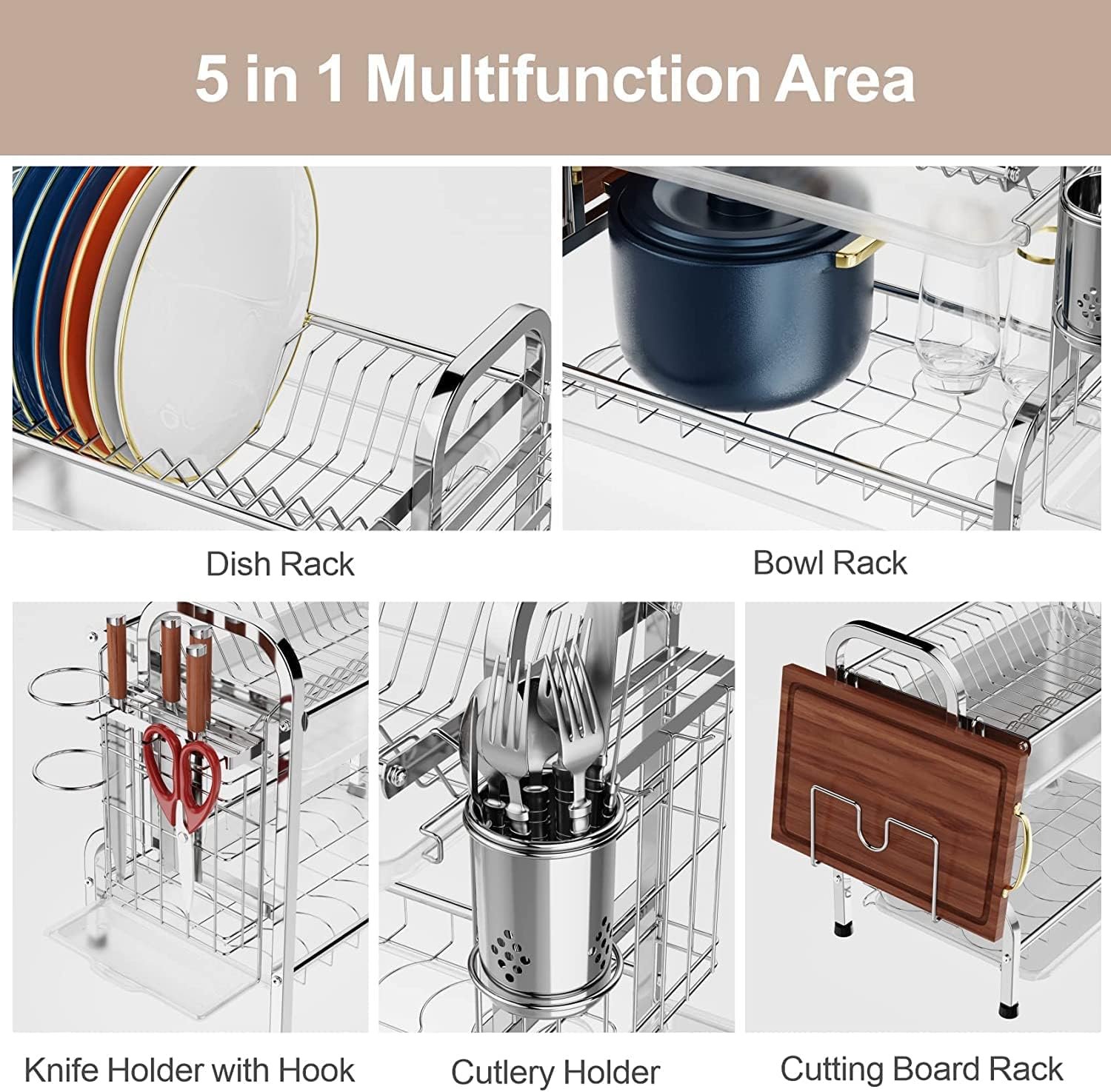 5 in 1 Multifunction Area

Dish Rack

Bowl Rack

Knife Holder with Hook

Cutlery Holder

Cutting Board Rack