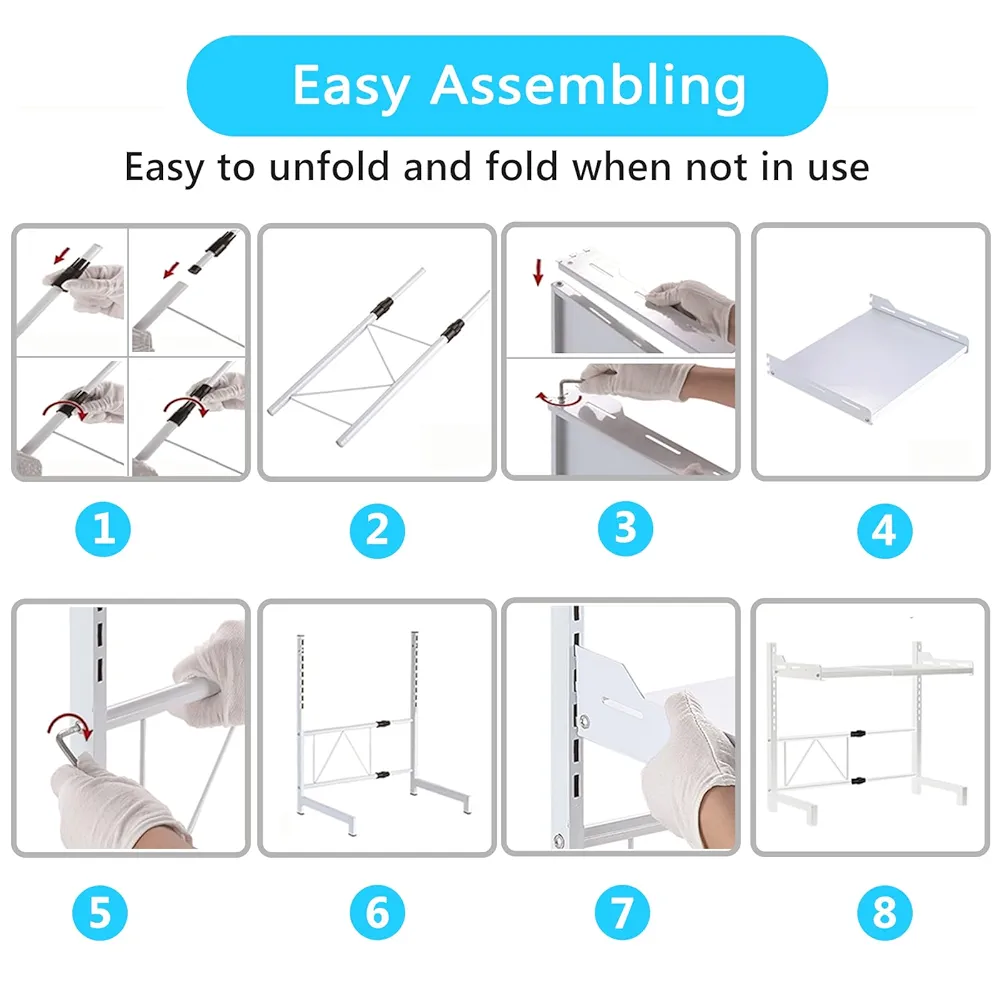 Easy Assembling

Easy to unfold and fold when not in use

1

2

3

4

5

6

7

8