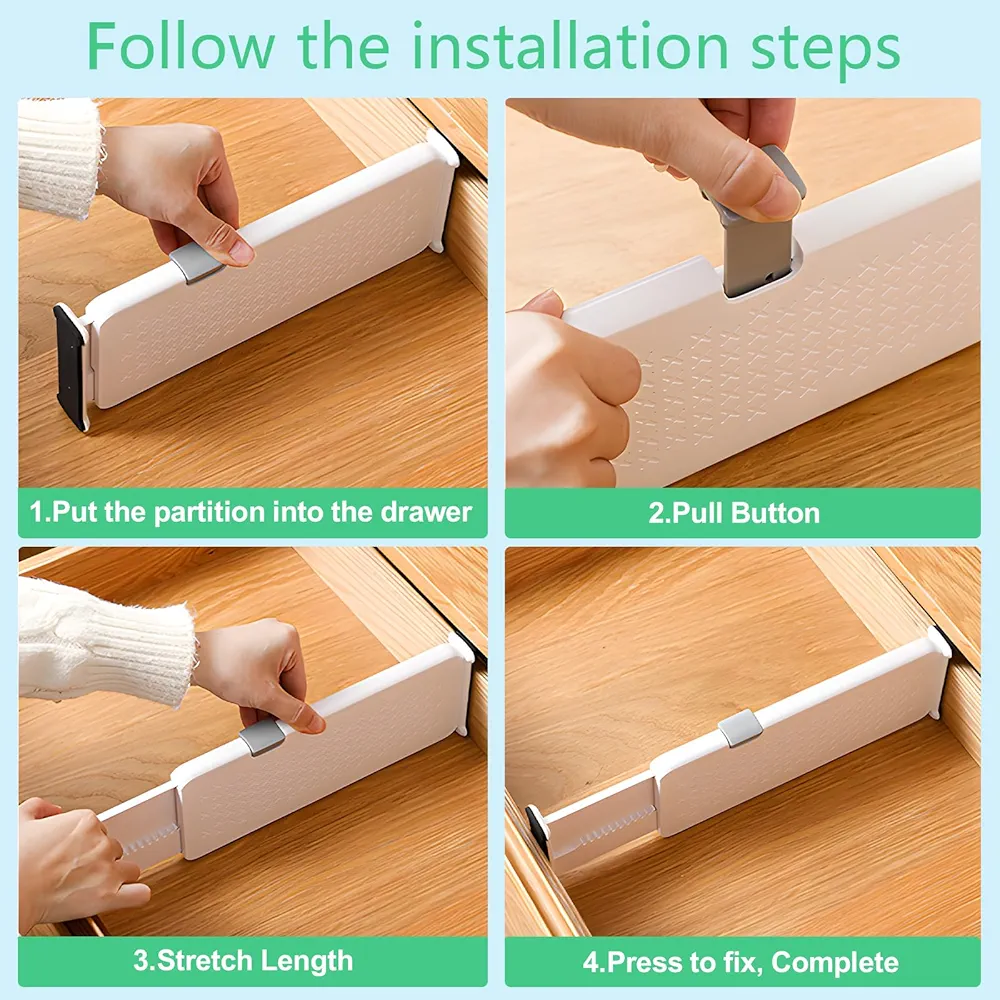 Follow the installation steps

1.Put the partition into the drawer

2.Pull Button

3.Stretch Length

4.Press to fix, Complete