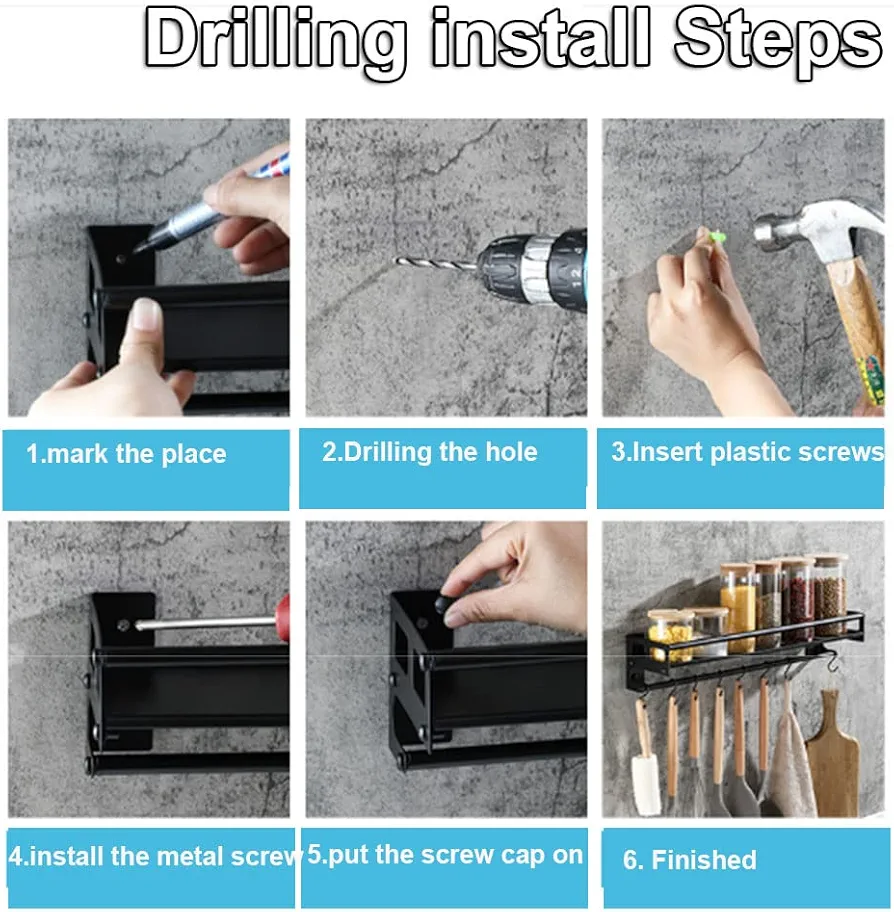 Drilling install Steps

1.mark the place

2.Drilling the hole

3.Insert plastic screws

4.install the metal screw

5.put the screw cap on

6. Finished