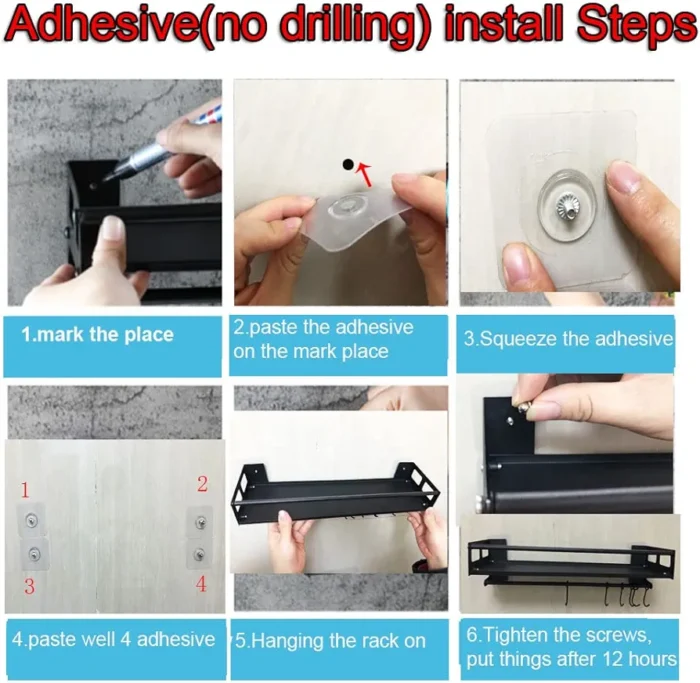 Adhesive(no drilling) install Steps

1.mark the place

2.paste the adhesive on the mark place

3.Squeeze the adhesive

1
2
3
4

4.paste well 4 adhesive

5.Hanging the rack on

6.Tighten the screws, put things after 12 hours