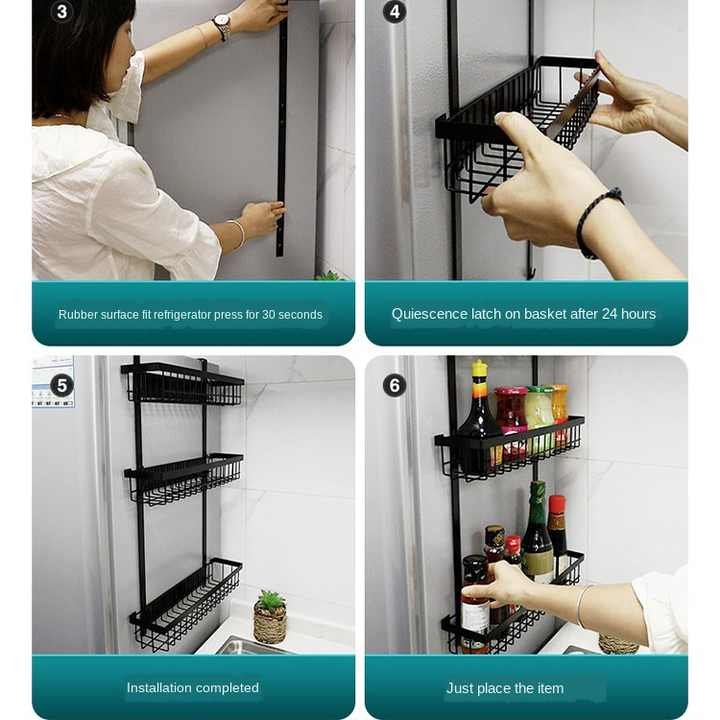 3

Rubber surface fit refrigerator press for 30 seconds

4

Quiescence latch on basket after 24 hours

5

Installation completed

6

Just place the item